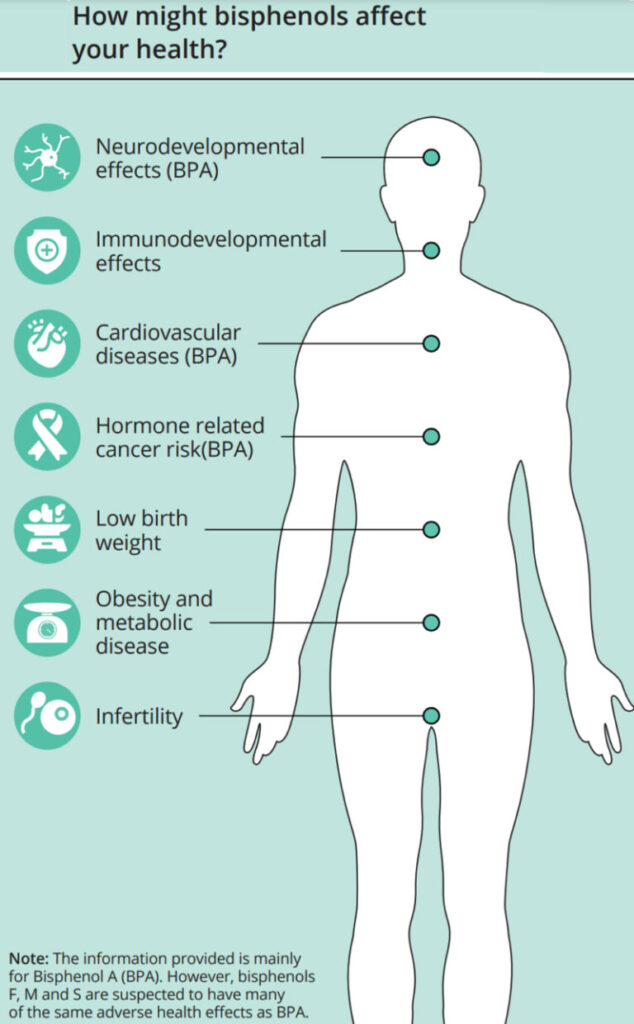 How might bisphenols affect your health?

Neurodevelopmental effects (BPA)

Immunodevelopmental effects

Cardiovascular diseases (BPA)

Hormone related cancer risk(BPA)

Low birth weight

Obesity and metabolic disease

Infertility

Note: The information provided is mainly for Bisphenol A (BPA). However, bisphenols F, M and S are suspected to have many of the same adverse health effects as BPA.