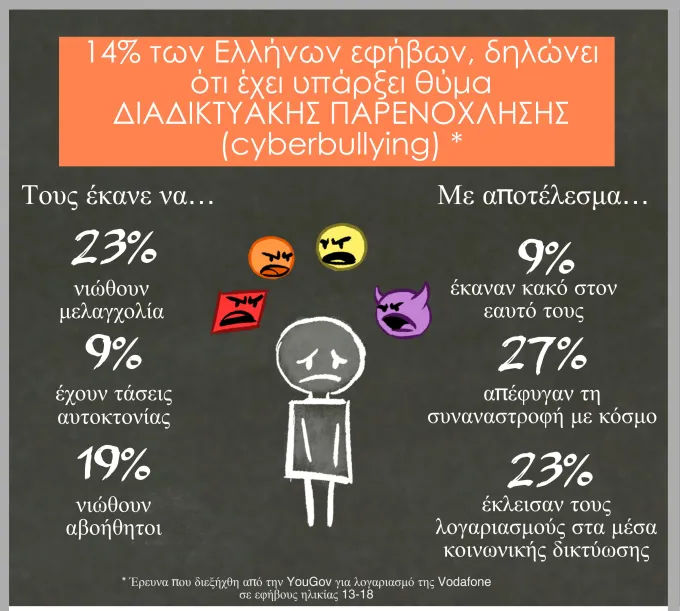 14% των Ελλήνων εφήβων, δηλώνει ότι έχει υπάρξει θύμα ΔΙΑΔΙΚΤΥΑΚΗΣ ΠΑΡΕΝΟΧΛΗΣΗΣ (cyberbullying) *

Τους έκανε να…

23%
νιώθουν μελαγχολία

9%
έχουν τάσεις αυτοκτονίας

19%
νιώθουν αβοήθητοι

Με αποτέλεσμα…

9%
έκαναν κακό στον εαυτό τους

27%
απέφυγαν τη συναναστροφή με κόσμο

23%
έκλεισαν τους λογαριασμούς στα μέσα κοινωνικής δικτύωσης

* Έρευνα που διεξήχθη από την YouGov για λογαριασμό της Vodafone σε εφήβους ηλικίας 13-18